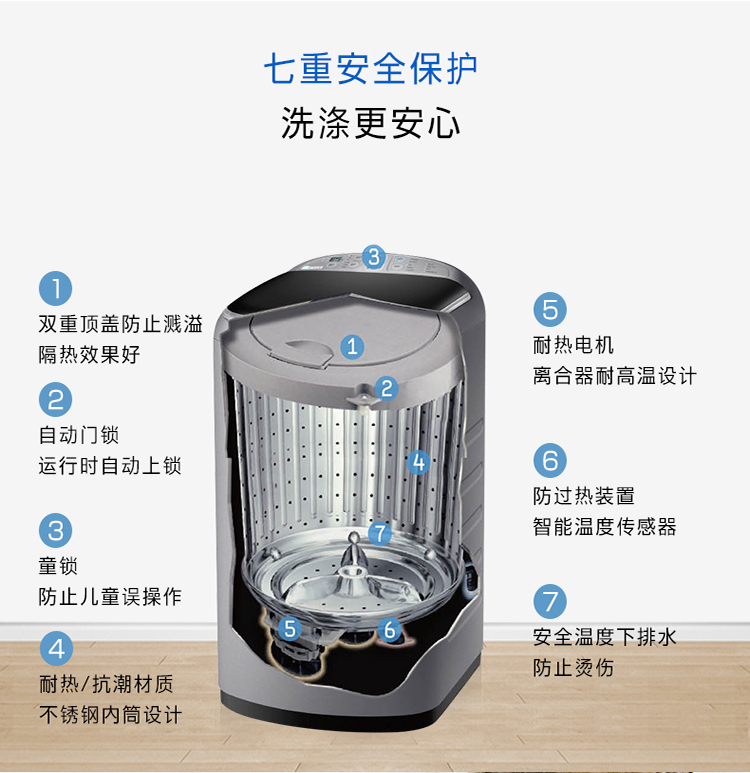 七重安全保护
洗涤更安心

1
双重顶盖防止溅溢
隔热效果好

2
自动门锁
运行时自动上锁

3
童锁
防止儿童误操作

4
耐热/抗潮材质
不锈钢内筒设计

3
1
2
4
7
5
6

5
耐热电机
离合器耐高温设计

6
防过热装置
智能温度传感器

7
安全温度下排水
防止烫伤