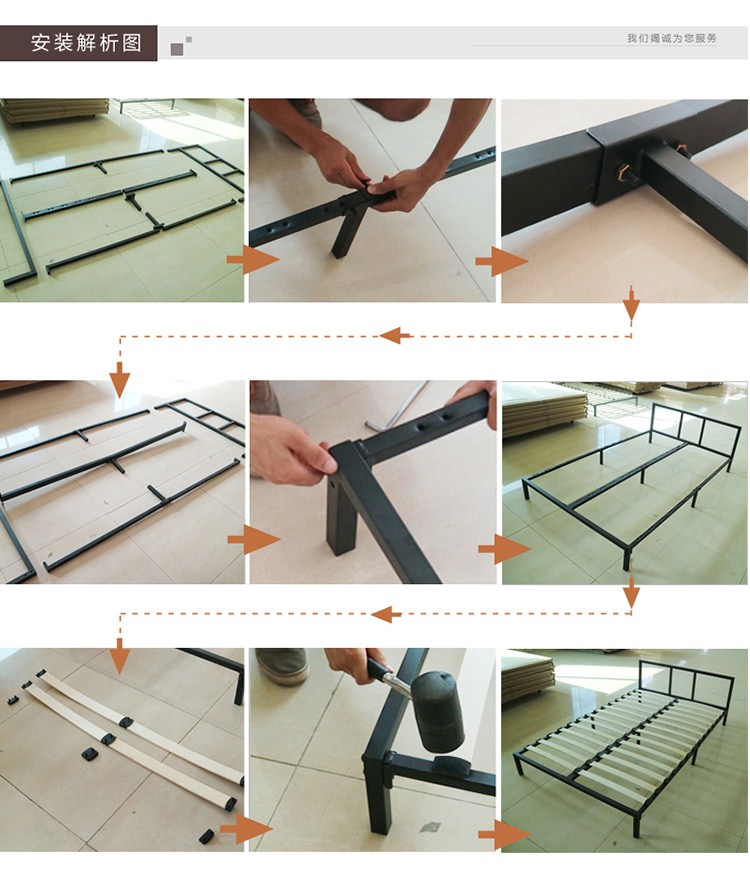 安装解析图

我们竭诚为您服务