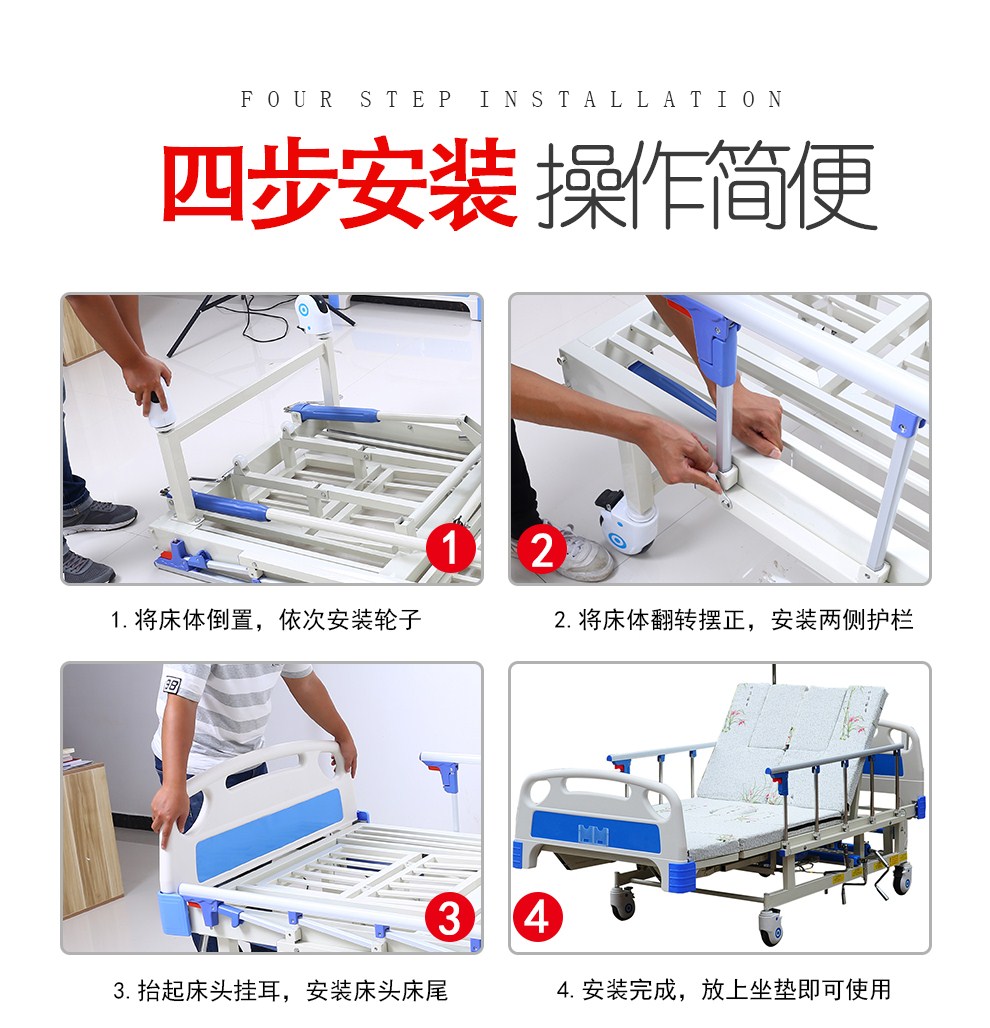 FOUR STEP INSTALLATION

四步安装 操作简便

1

1. 将床体倒置，依次安装轮子

2

2. 将床体翻转摆正，安装两侧护栏

3

3. 抬起床头挂耳，安装床头床尾

4

4. 安装完成，放上坐垫即可使用