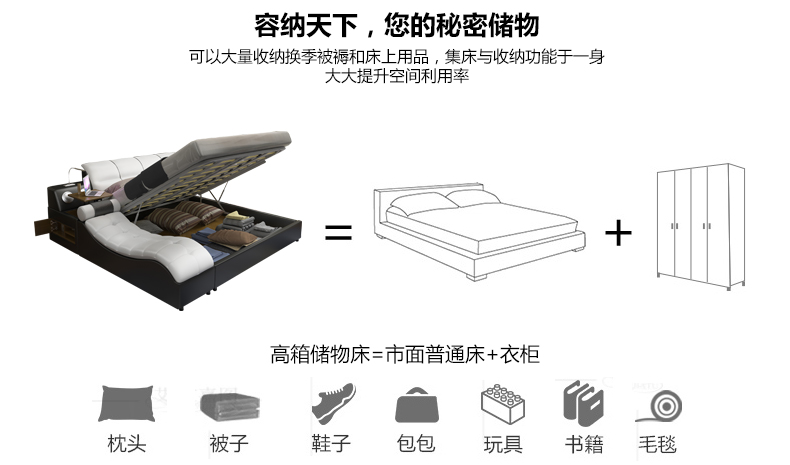 容纳天下，您的秘密储物

可以大量收纳换季被褥和床上用品，集床与收纳功能于一身
大大提升空间利用率

=

+

高箱储物床=市面普通床+衣柜

枕头 被子 鞋子 包包 玩具 书籍 毛毯