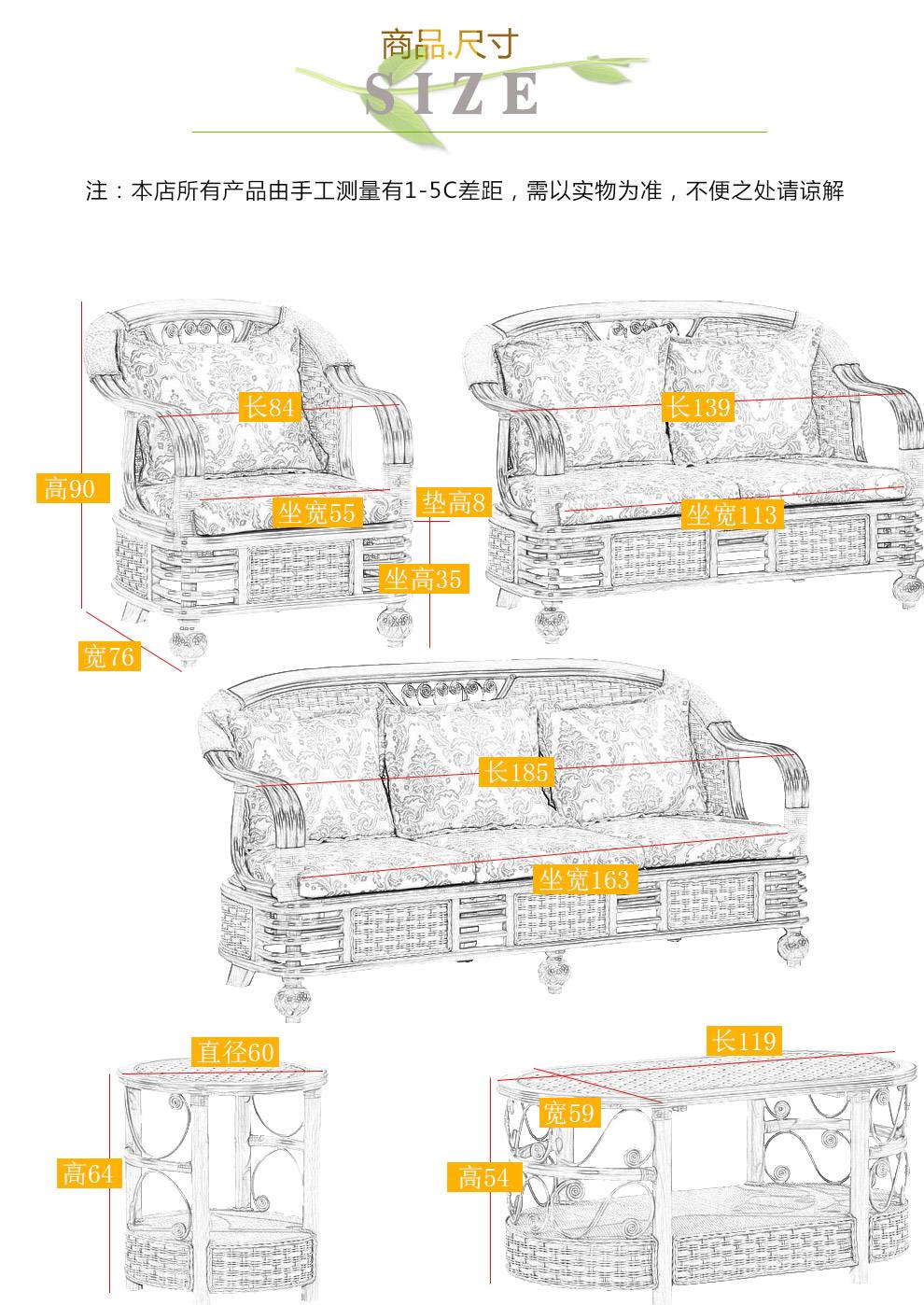 商品.尺寸
SIZE

注：本店所有产品由手工测量有1-5C差距，需以实物为准，不便之处请谅解

长84
高90
坐宽55
垫高8
坐高35
宽76

长139
坐宽113

长185
坐宽163

直径60
高64

长119
宽59
高54