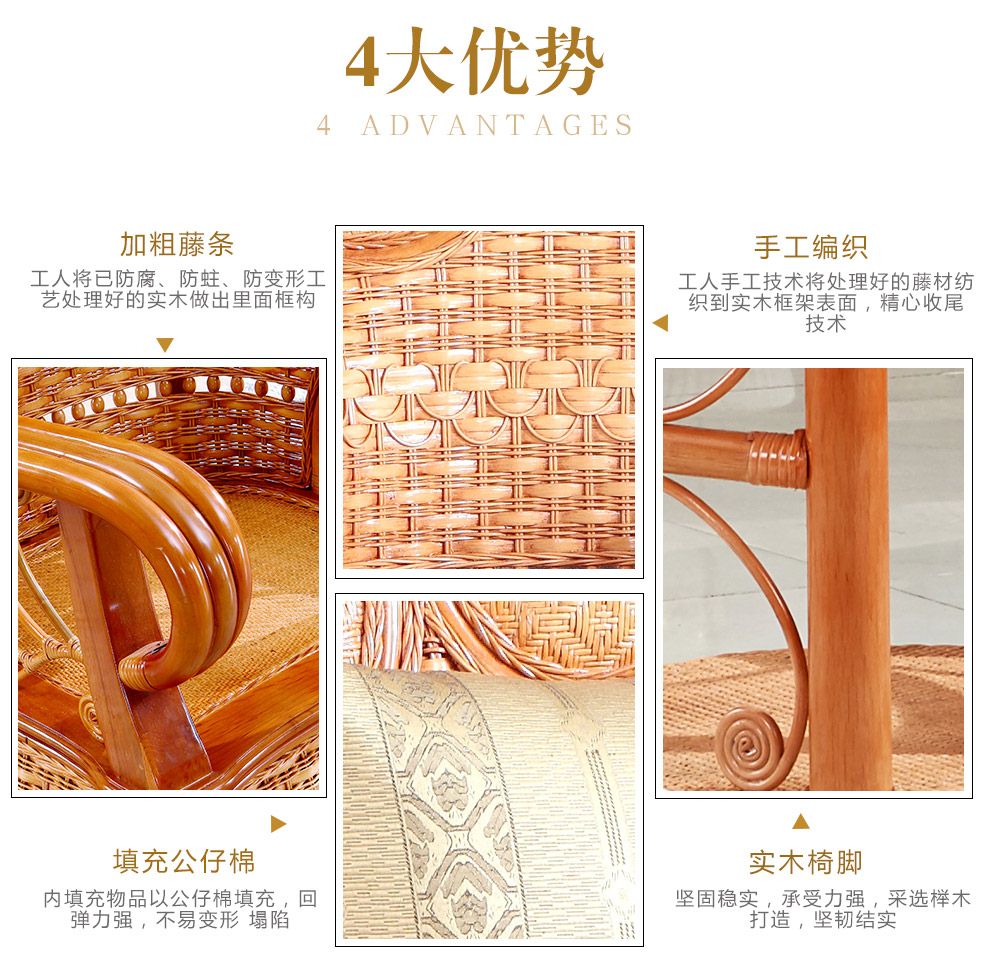 4大优势

4 ADVANTAGES

加粗藤条

工人将已防腐、防蛀、防变形工艺处理好的实木做出里面框构

手工编织

工人手工技术将处理好的藤材纺织到实木框架表面，精心收尾技术

填充公仔棉

内填充物品以公仔棉填充，回弹力强，不易变形 塌陷

实木椅脚

坚固稳实，承受力强，采选榉木打造，坚韧结实