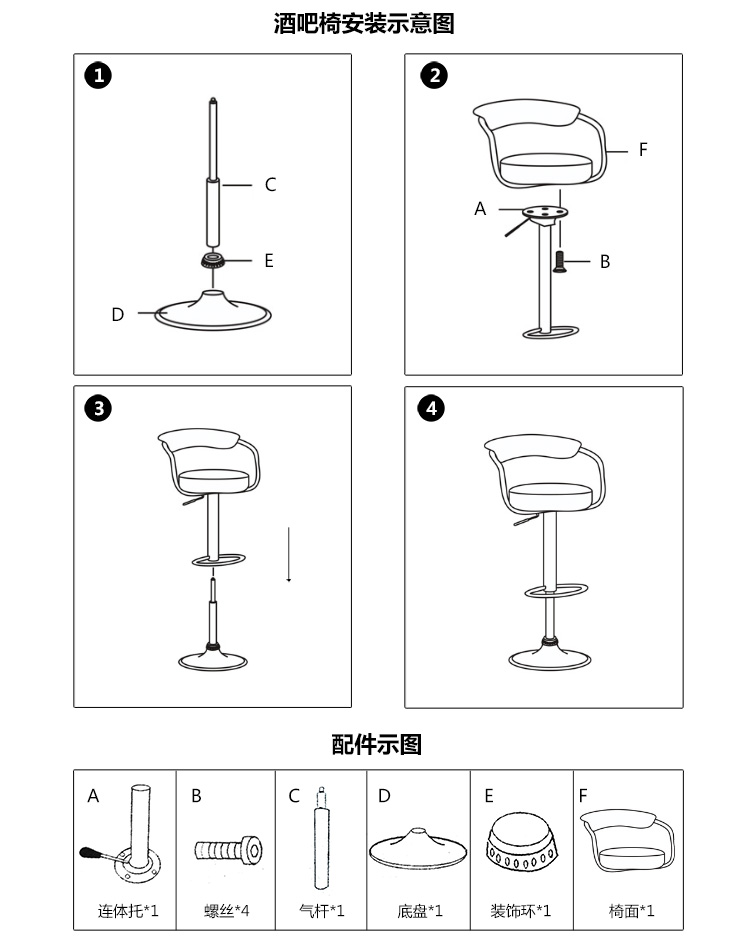 酒吧椅安装示意图

1
C
E
D

2
F
A
B

3

4

配件示图

| A | B | C | D | E | F |
|---|---|---|---|---|---|
| 连体托*1 | 螺丝*4 | 气杆*1 | 底盘*1 | 装饰环*1 | 椅面*1 |