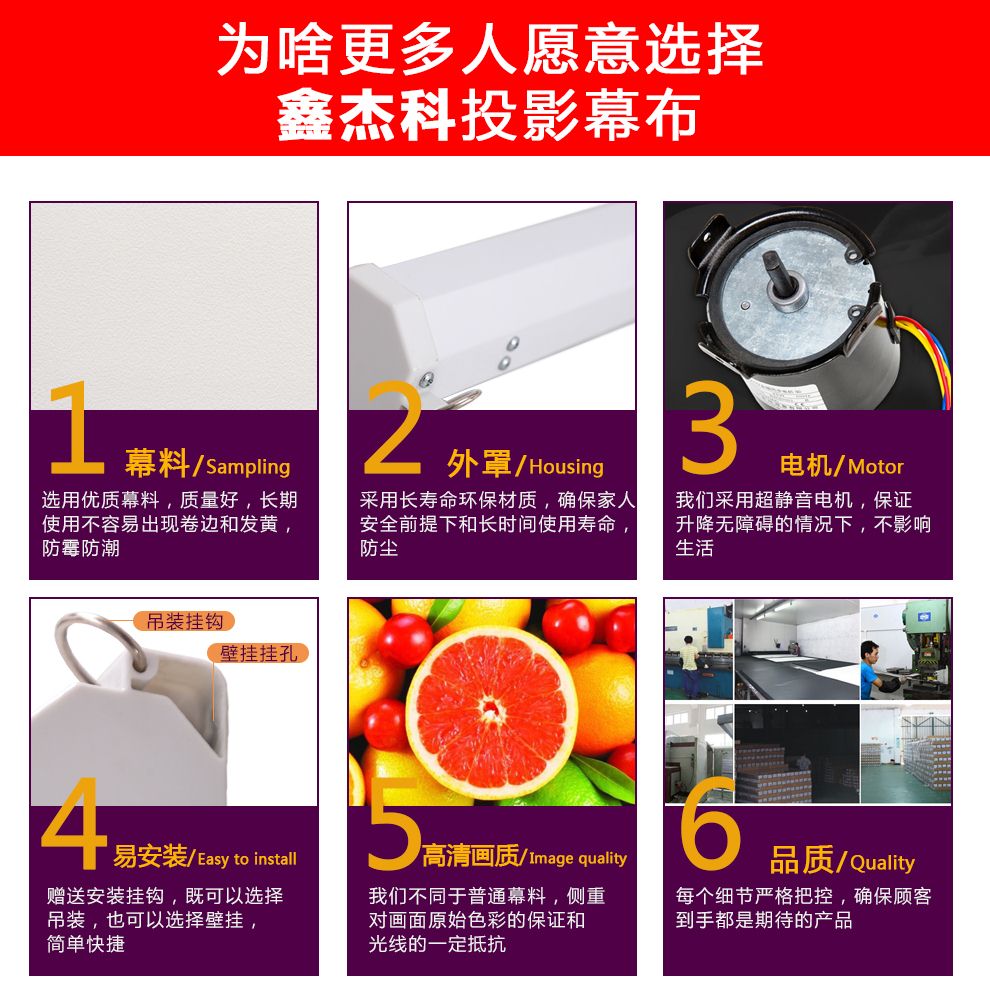 为啥更多人愿意选择
鑫杰科投影幕布

1 幕料/Sampling
选用优质幕料，质量好，长期使用不容易出现卷边和发黄，防霉防潮

2 外罩/Housing
采用长寿命环保材质，确保家人安全前提下和长时间使用寿命，防尘

3 电机/Motor
我们采用超静音电机，保证升降无障碍的情况下，不影响生活

吊装挂钩
壁挂挂孔

4 易安装/Easy to install
赠送安装挂钩，既可以选择吊装，也可以选择壁挂，简单快捷

5 高清画质/Image quality
我们不同于普通幕料，侧重对画面原始色彩的保证和光线的一定抵抗

6 品质/Quality
每个细节严格把控，确保顾客到手都是期待的产品