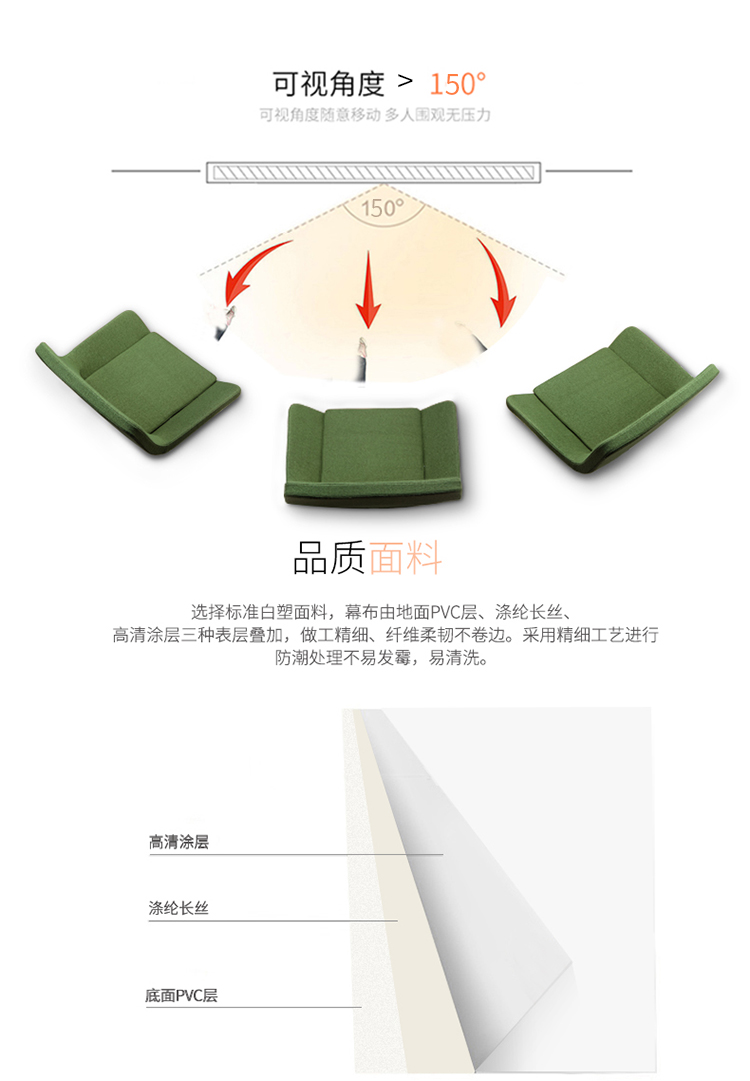 可视角度 > 150°

可视角度随意移动 多人围观无压力

150°

品质面料

选择标准白塑面料，幕布由地面PVC层、涤纶长丝、高清涂层三种表层叠加，做工精细、纤维柔韧不卷边。采用精细工艺进行防潮处理不易发霉，易清洗。

高清涂层

涤纶长丝

底面PVC层